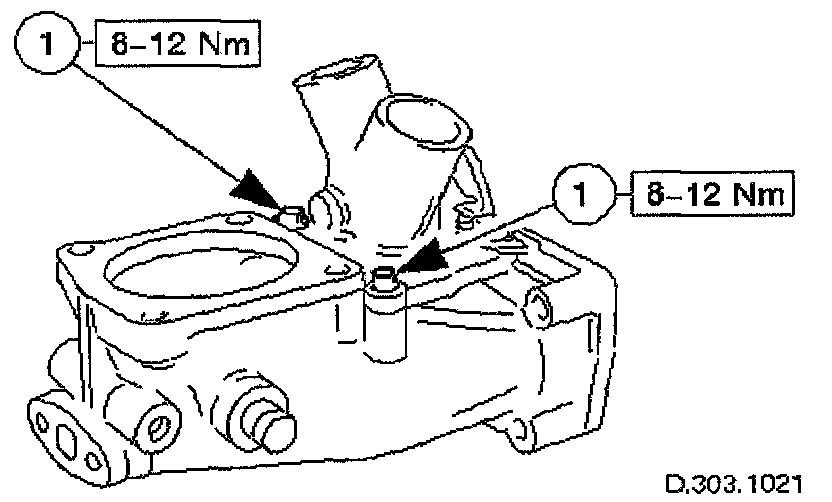 1 8–12 Nm

1 8–12 Nm

D.303.1021