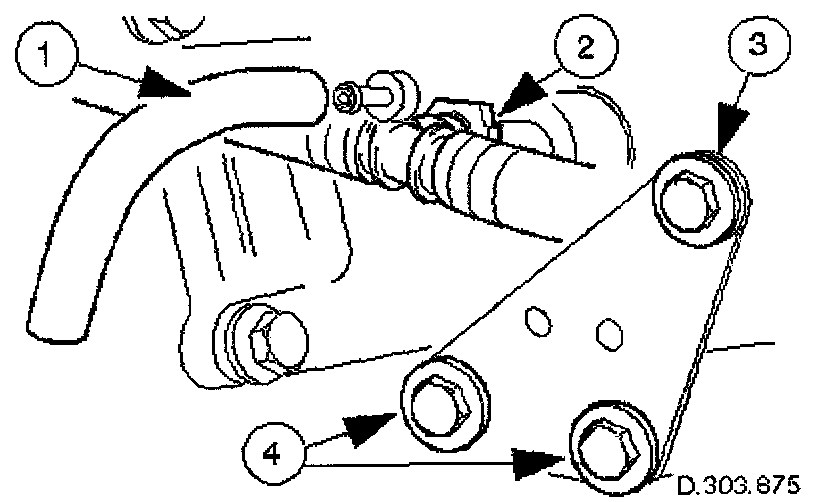 1
2
3
4
D.303.875