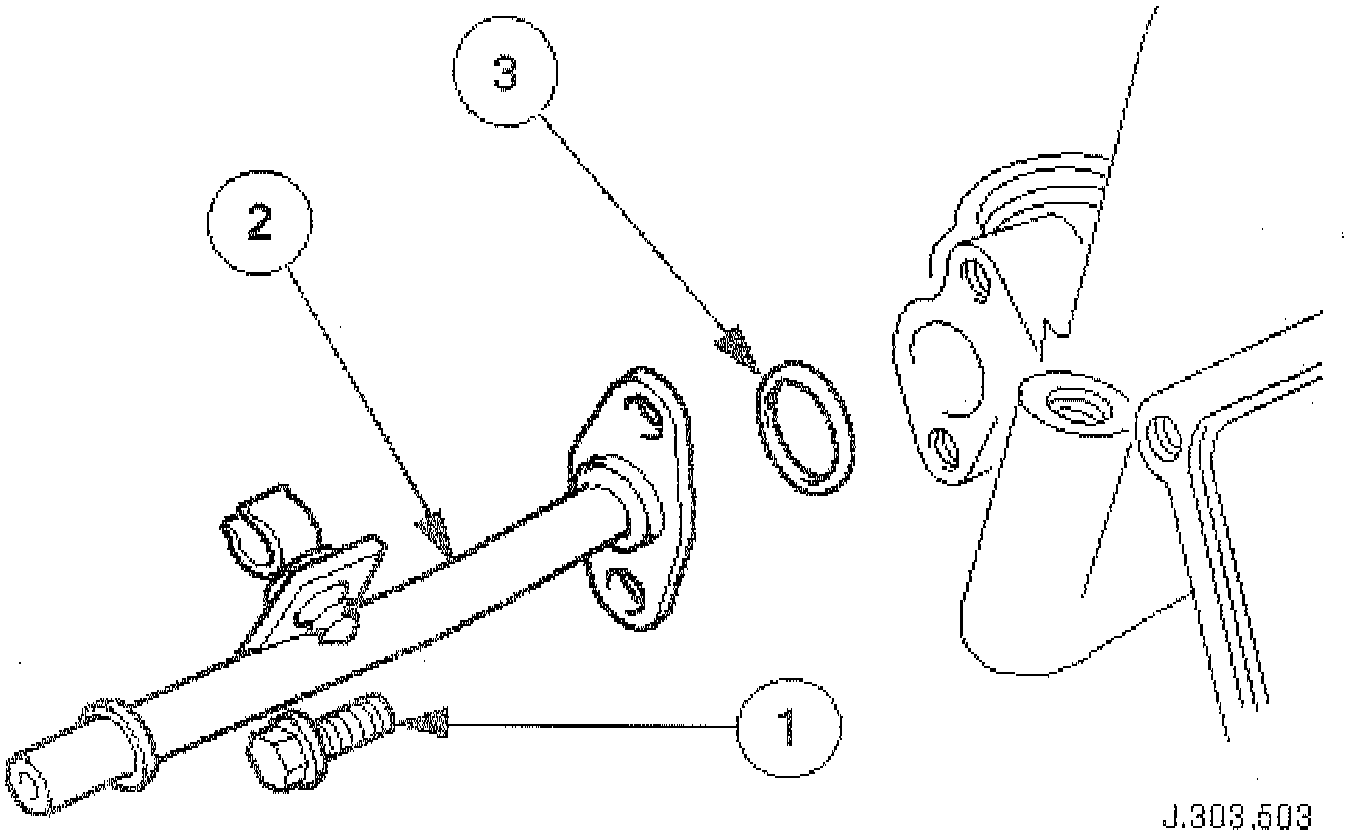 3
2
1
J.303.503