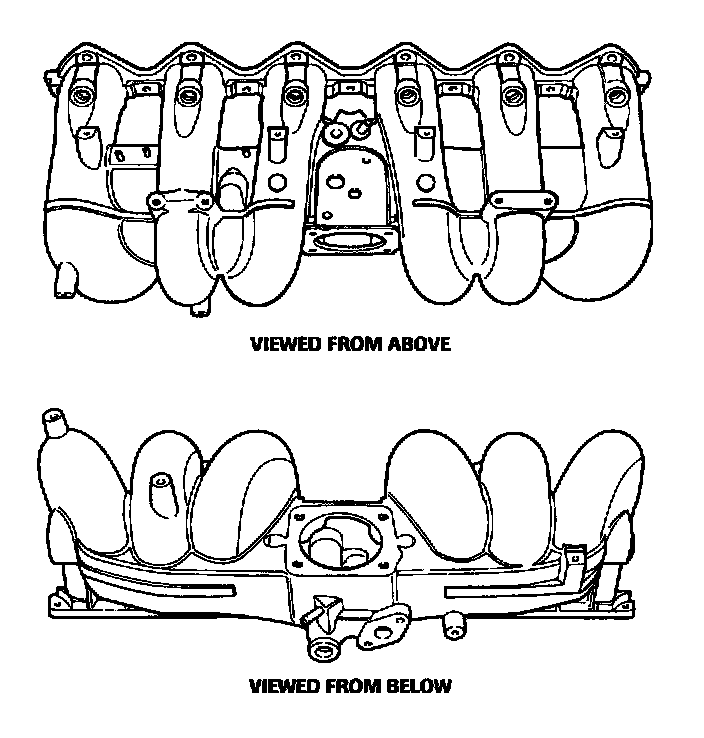 VIEWED FROM ABOVE

VIEWED FROM BELOW