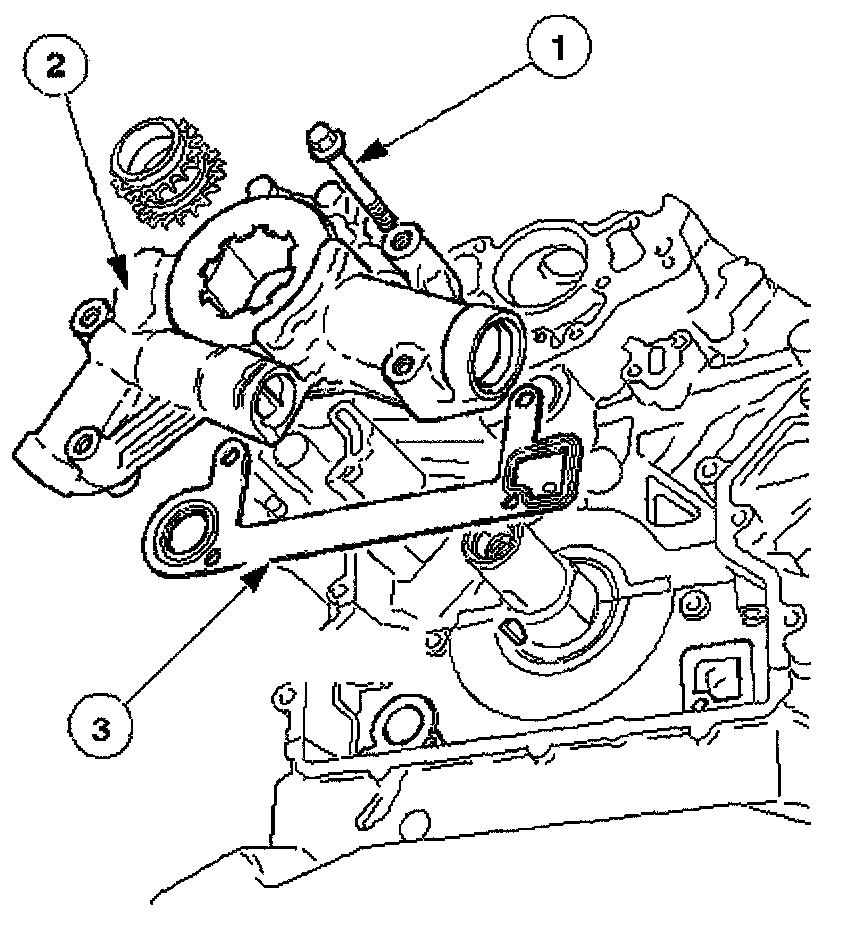 2
1
3