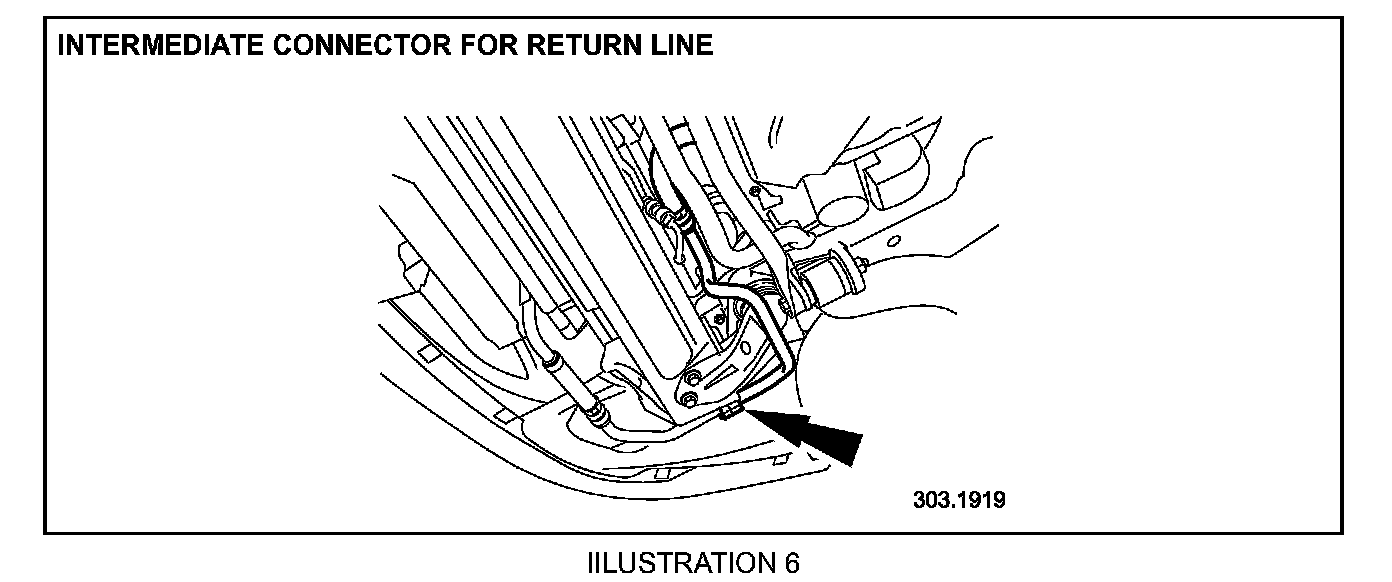 INTERMEDIATE CONNECTOR FOR RETURN LINE

303.1919

IILUSTRATION 6