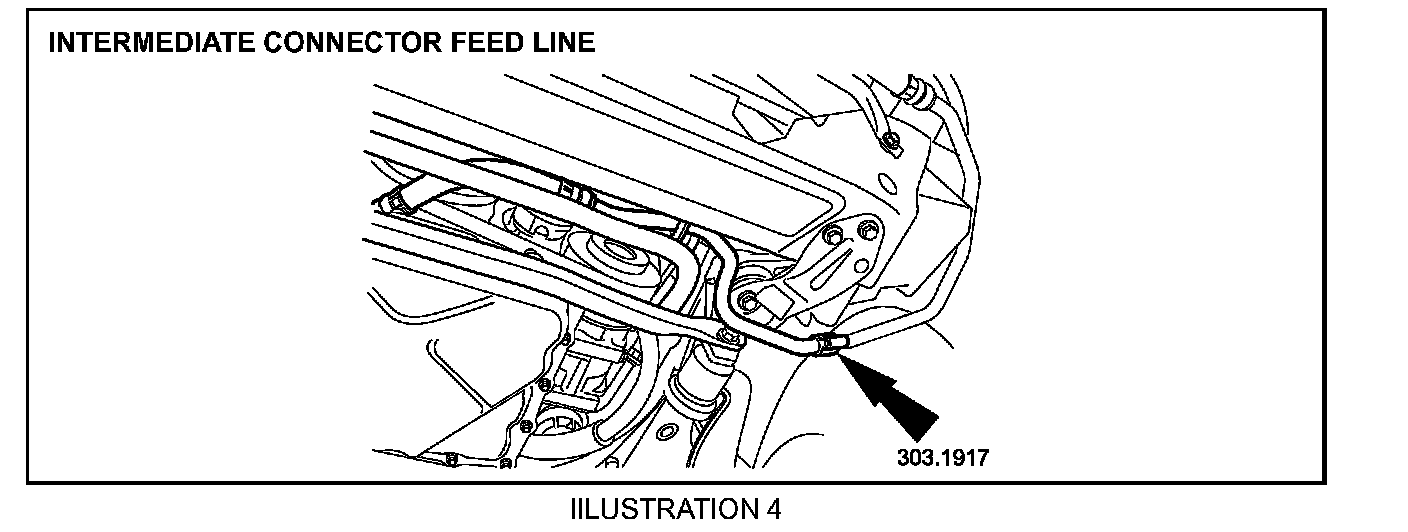 INTERMEDIATE CONNECTOR FEED LINE

303.1917

IILUSTRATION 4