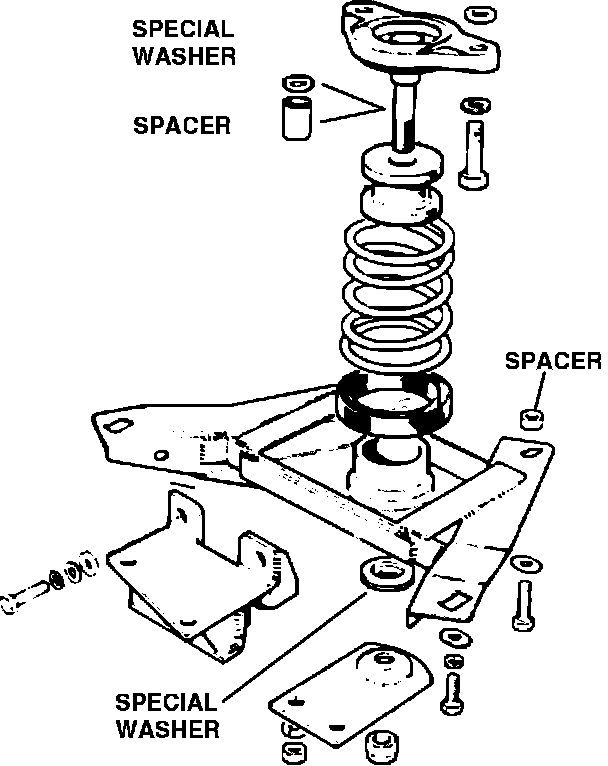 SPECIAL WASHER

SPACER

SPACER

SPECIAL WASHER