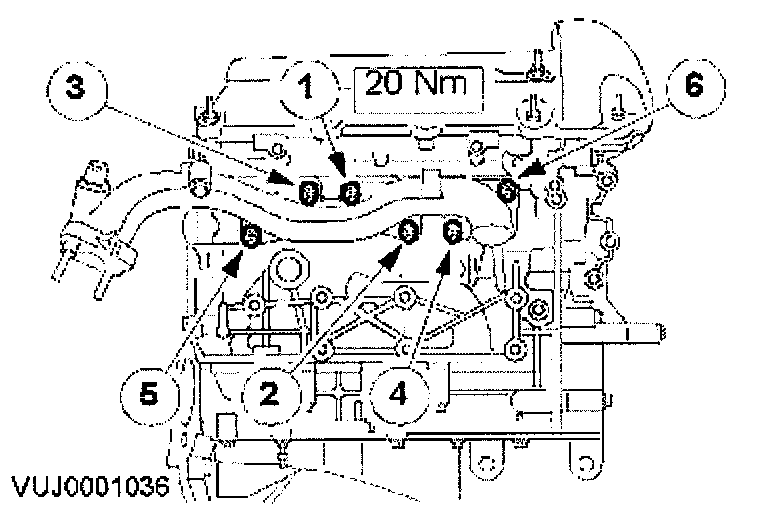 3
1
20 Nm
6
5
2
4
VUJ0001036