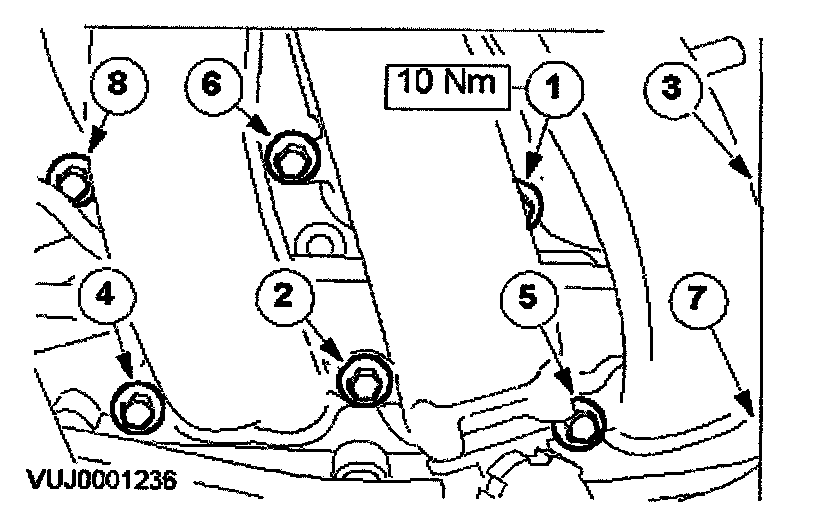 8
6
10 Nm
1
3
4
2
5
7
VUJ0001236