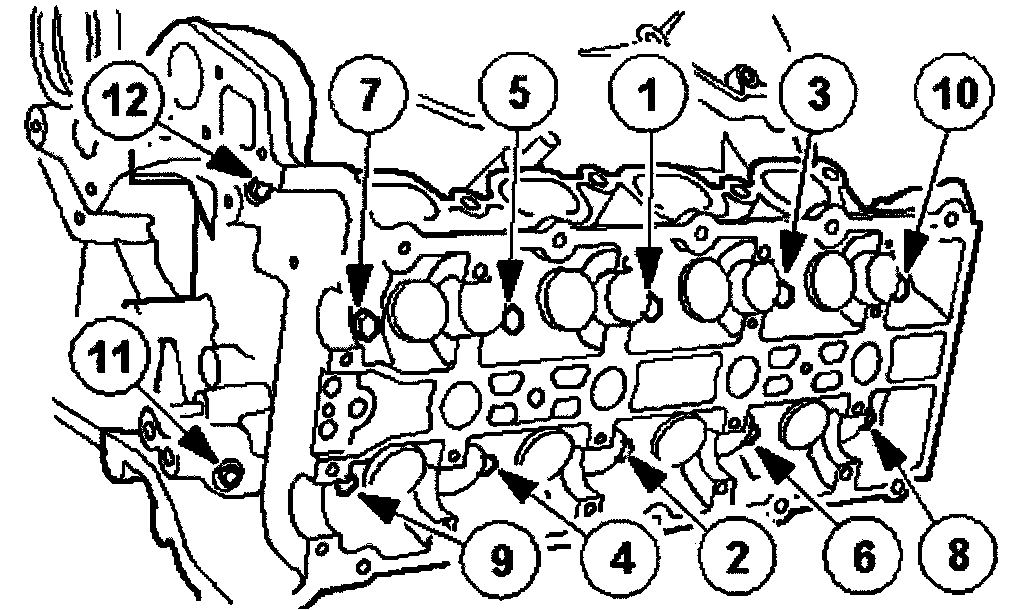 12
7
5
1
3
10
11
9
4
2
6
8