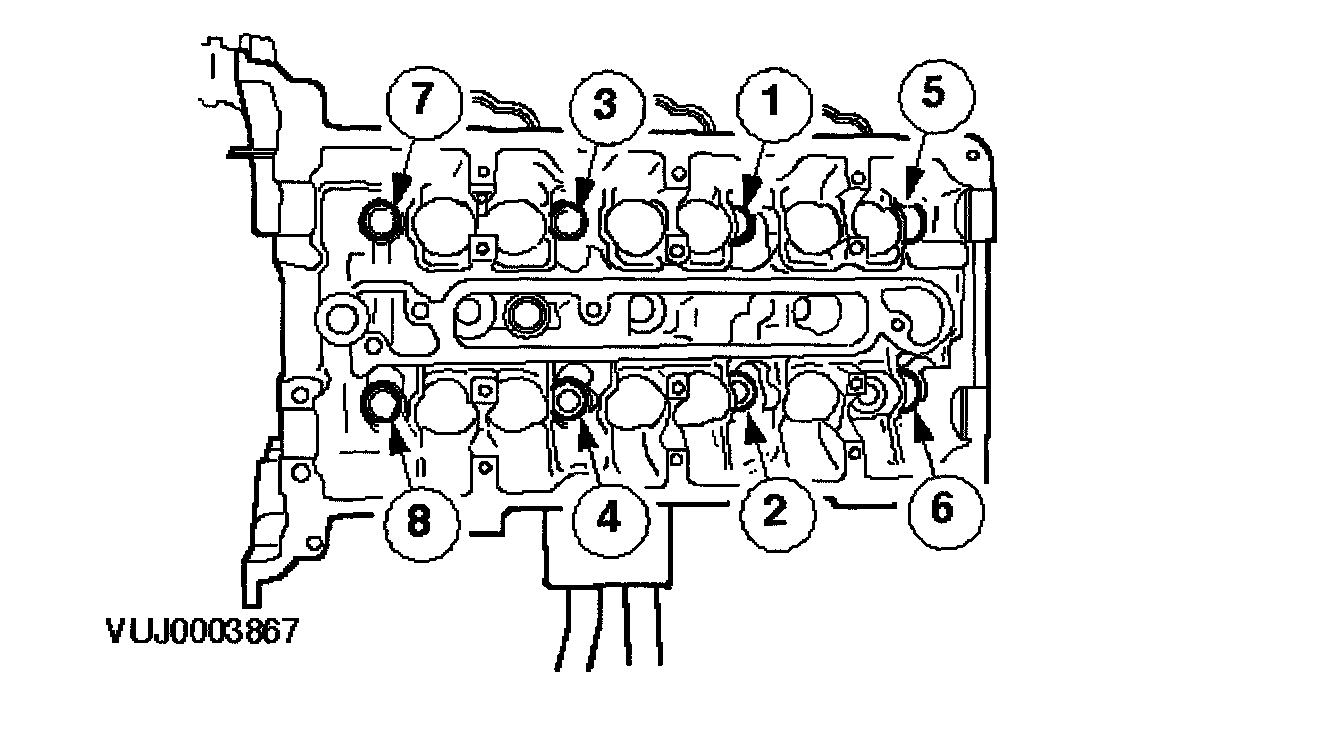 7
3
1
5
8
4
2
6
VUJ0003867