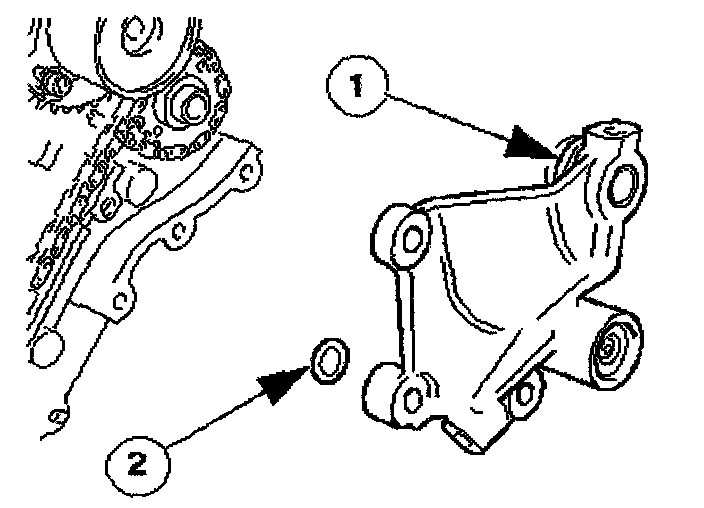 1

2