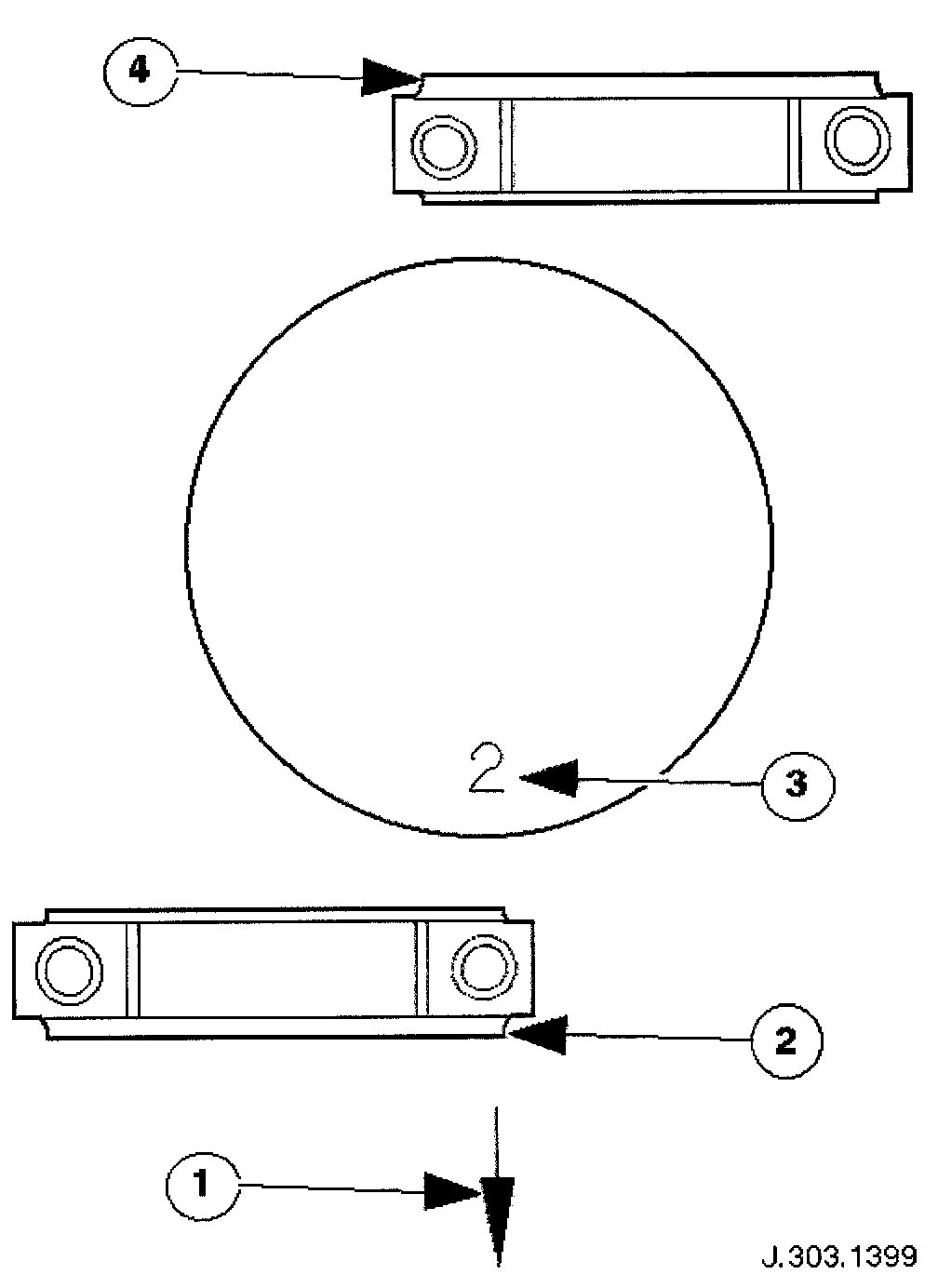 4

2

3

2

1

J.303.1399