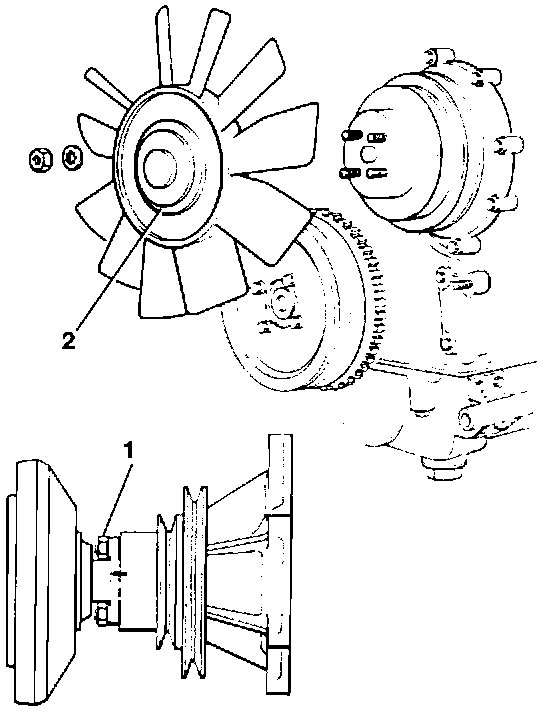 2

1