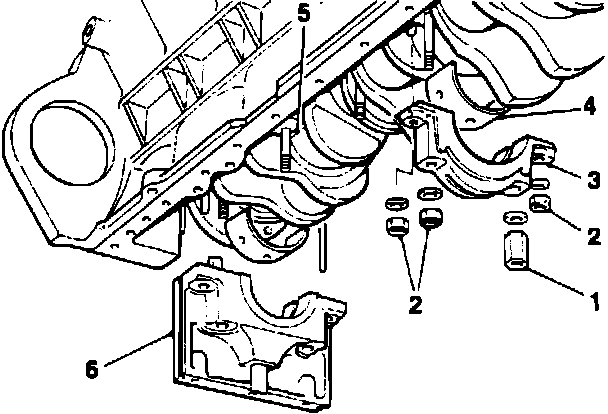 5
4
3
2
2
1
6