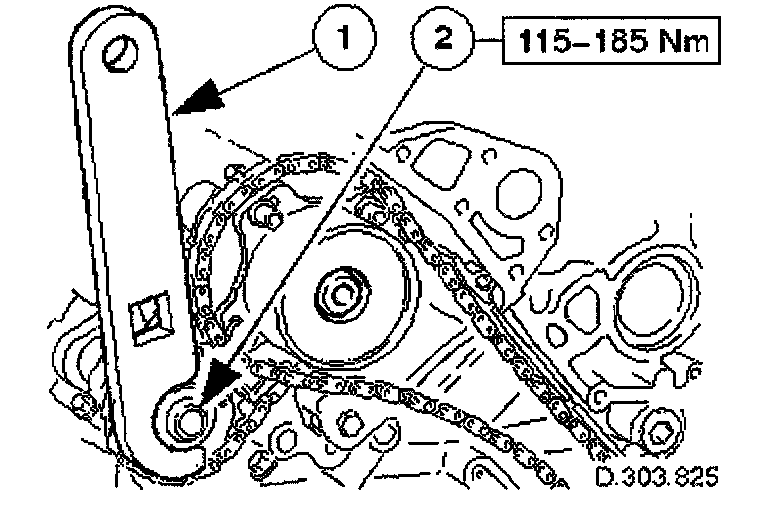 1
2
115–185 Nm
D.303.825