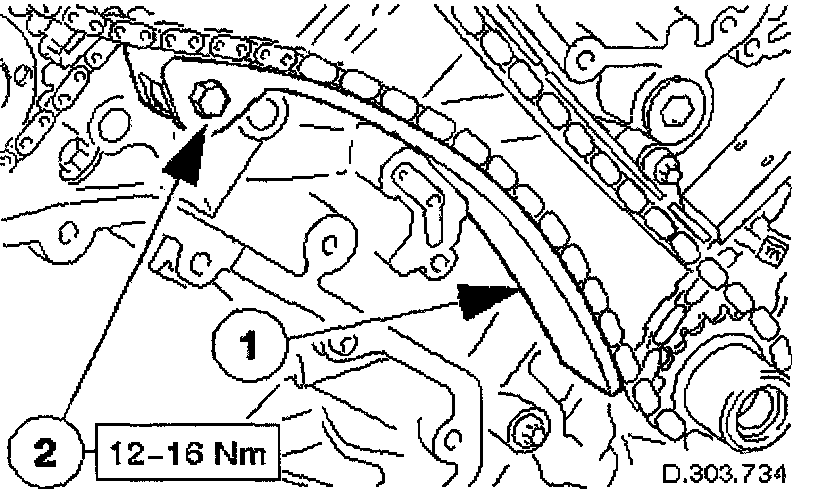 1

2

12–16 Nm

D.303.734