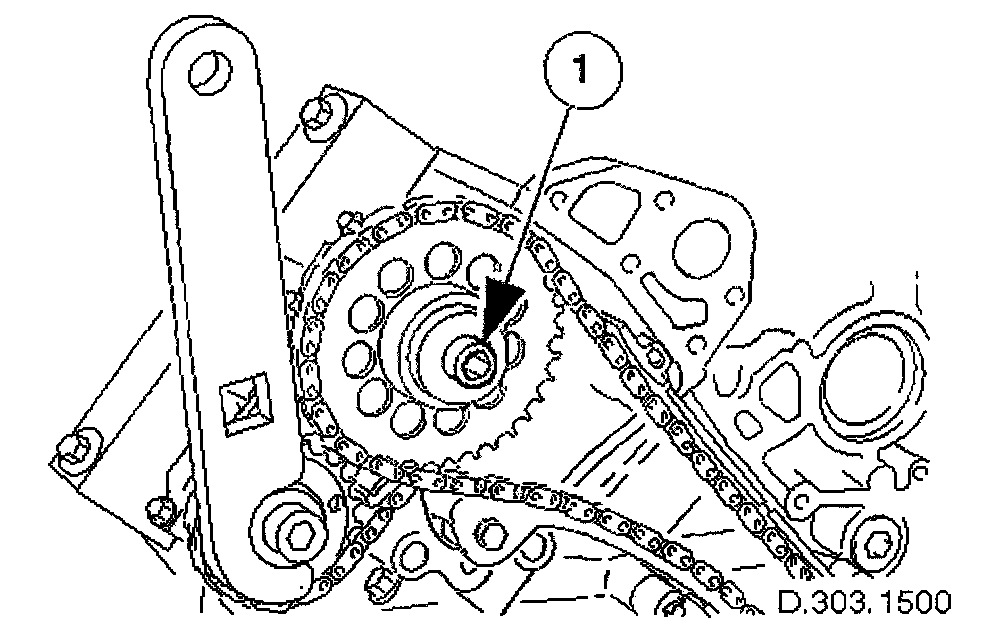 1

D.303.1500