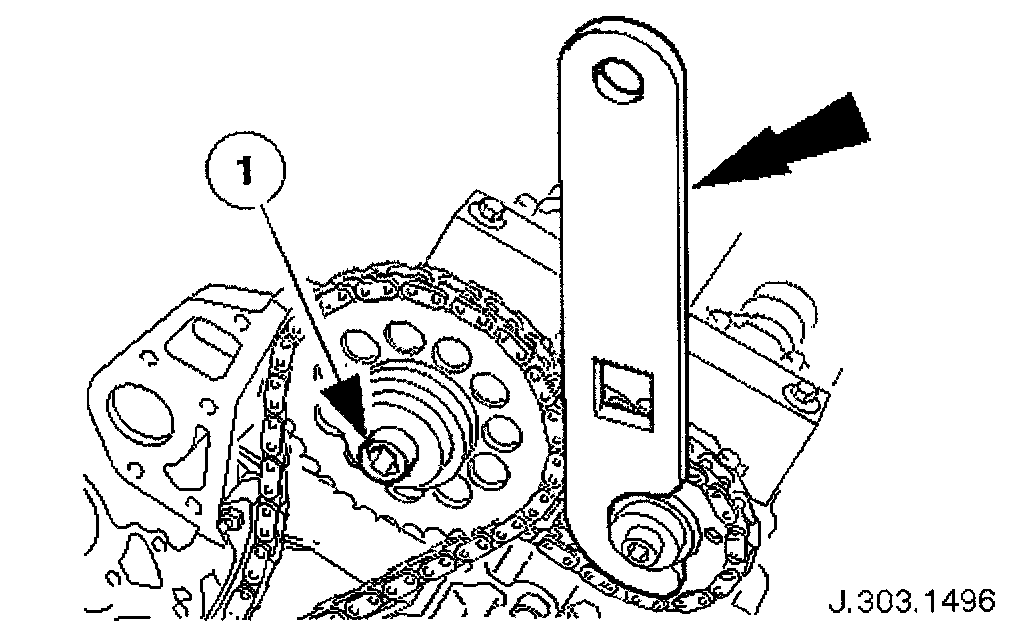 1

J.303.1496