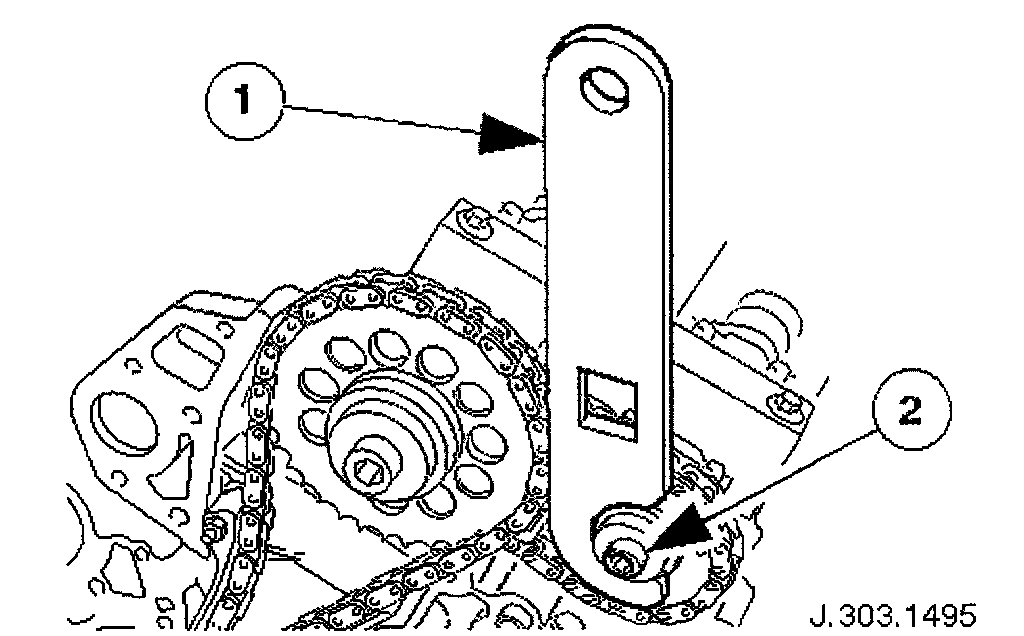 1

2

J.303.1495