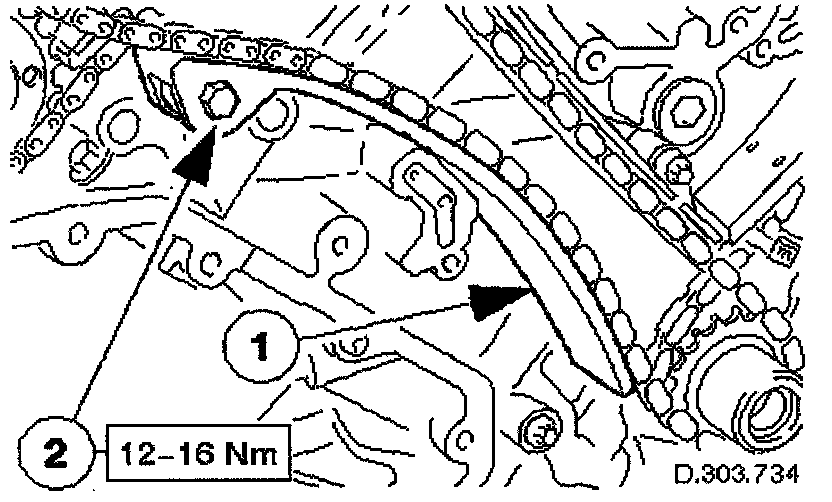 1

2 12–16 Nm

D.303.734