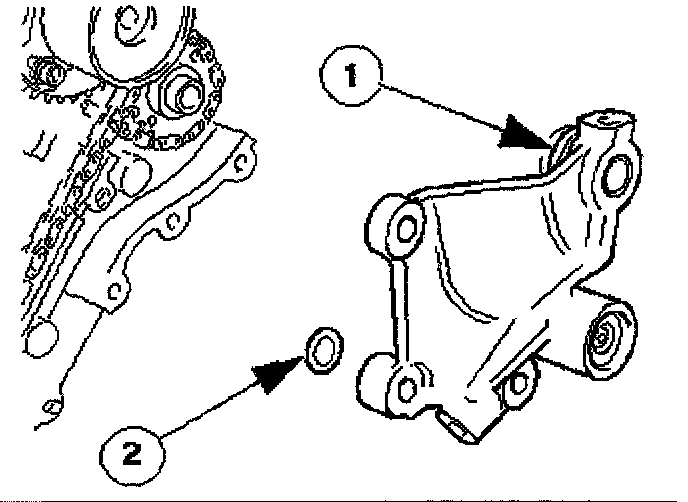 1

2