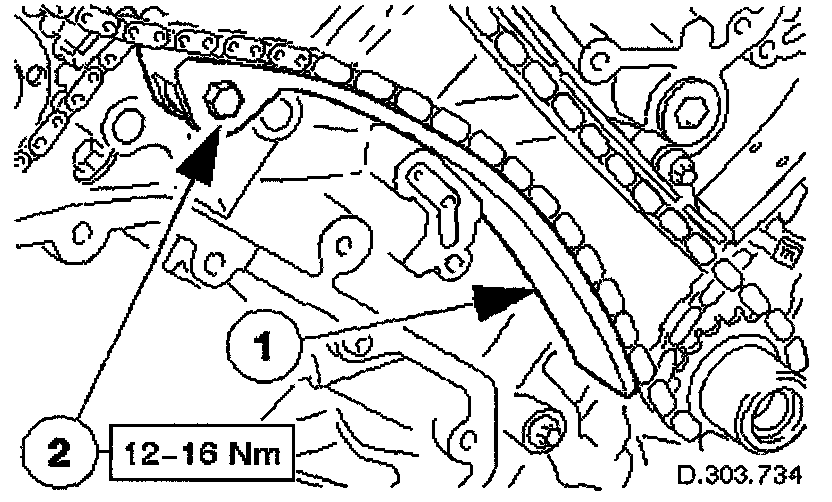 1

2

12–16 Nm

D.303.734