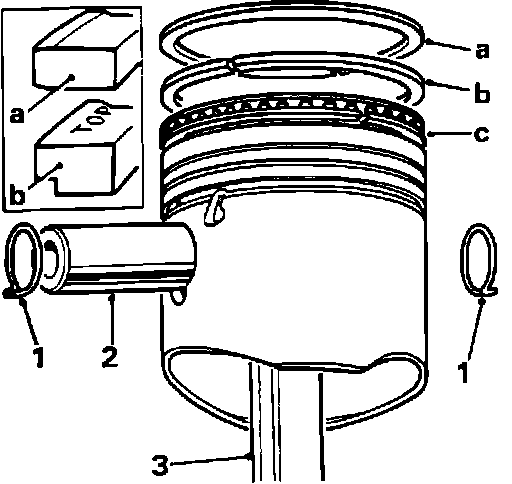 a
TOP
b
a
b
c
1
2
1
3