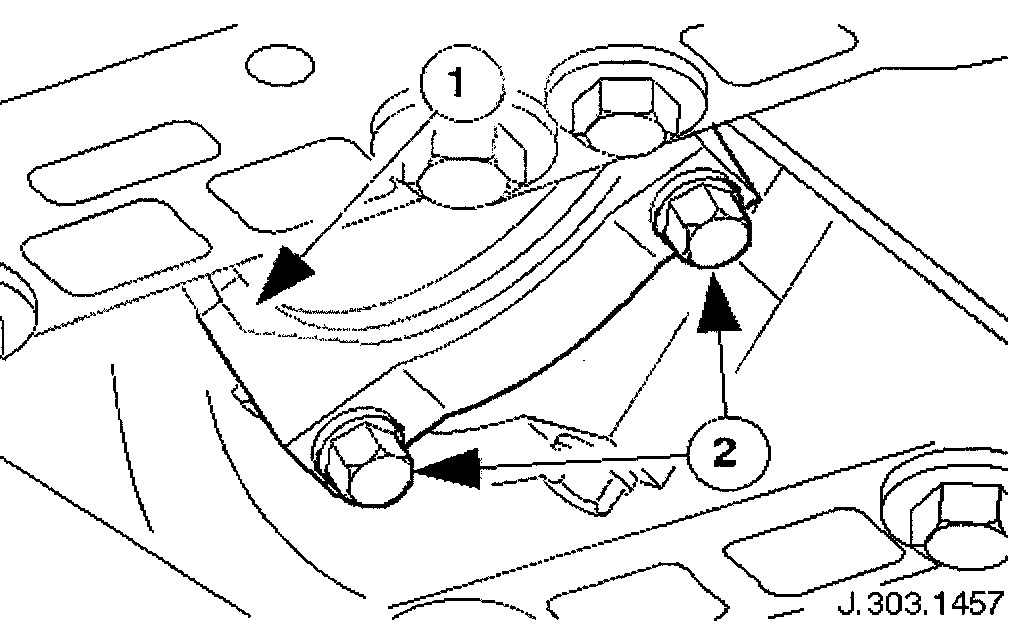 1

2

J.303.1457