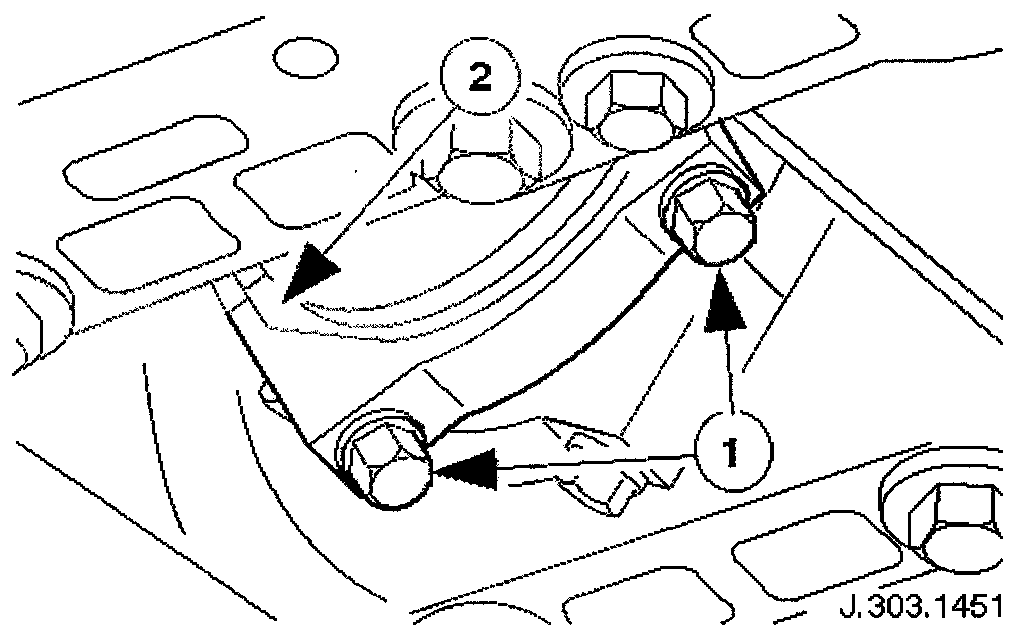 2

1

J.303.1451