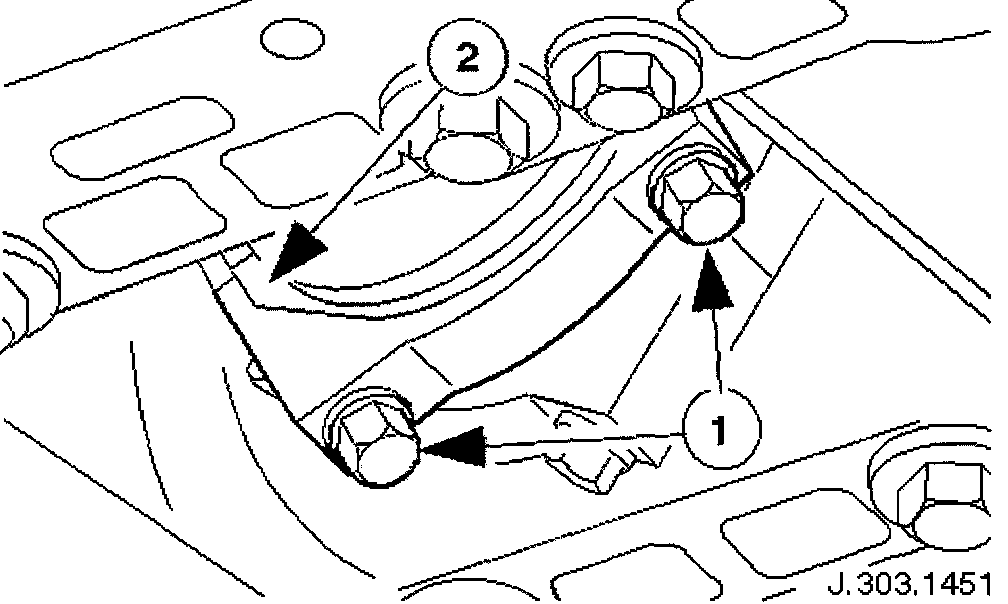 2

1

J.303.1451