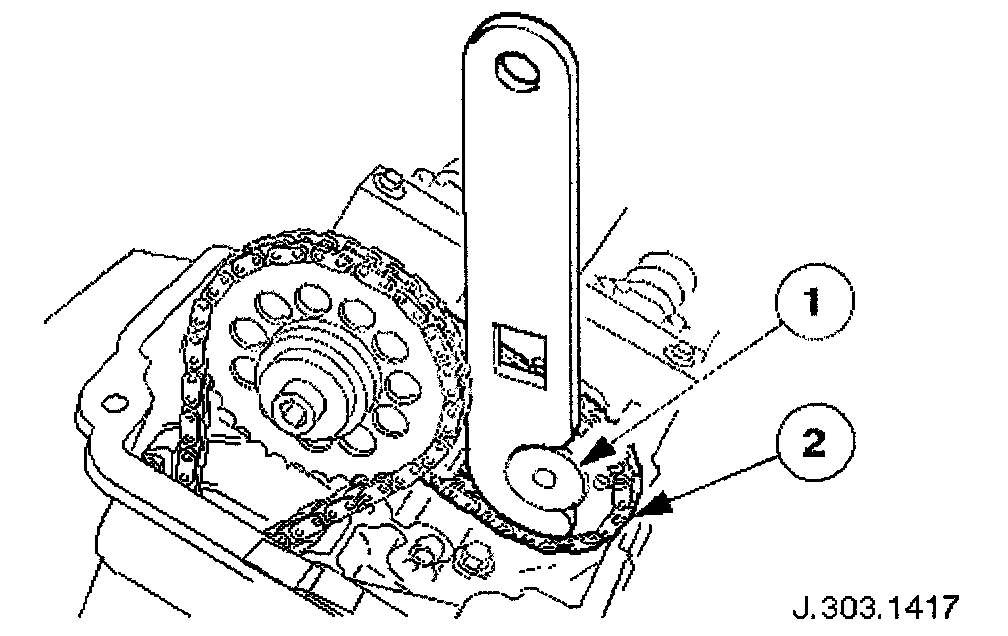 1
2
J.303.1417