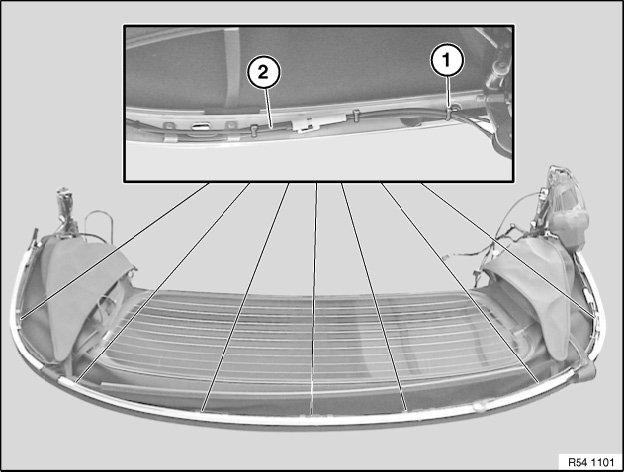 2
1
R54 1101