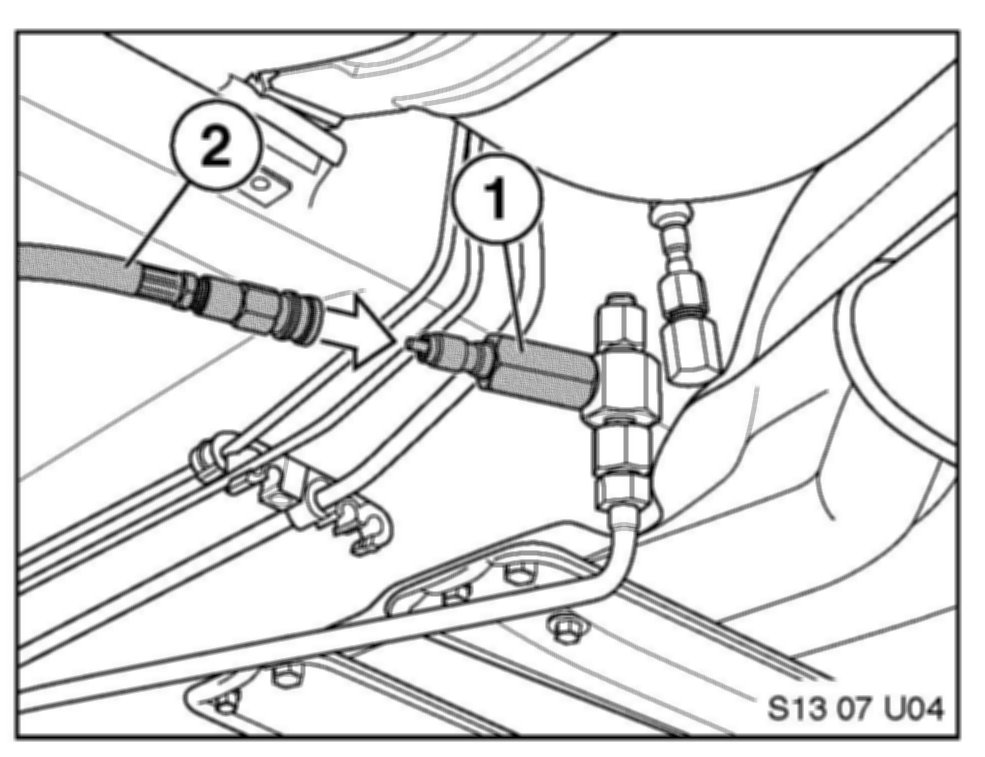 2

1

S13 07 U04