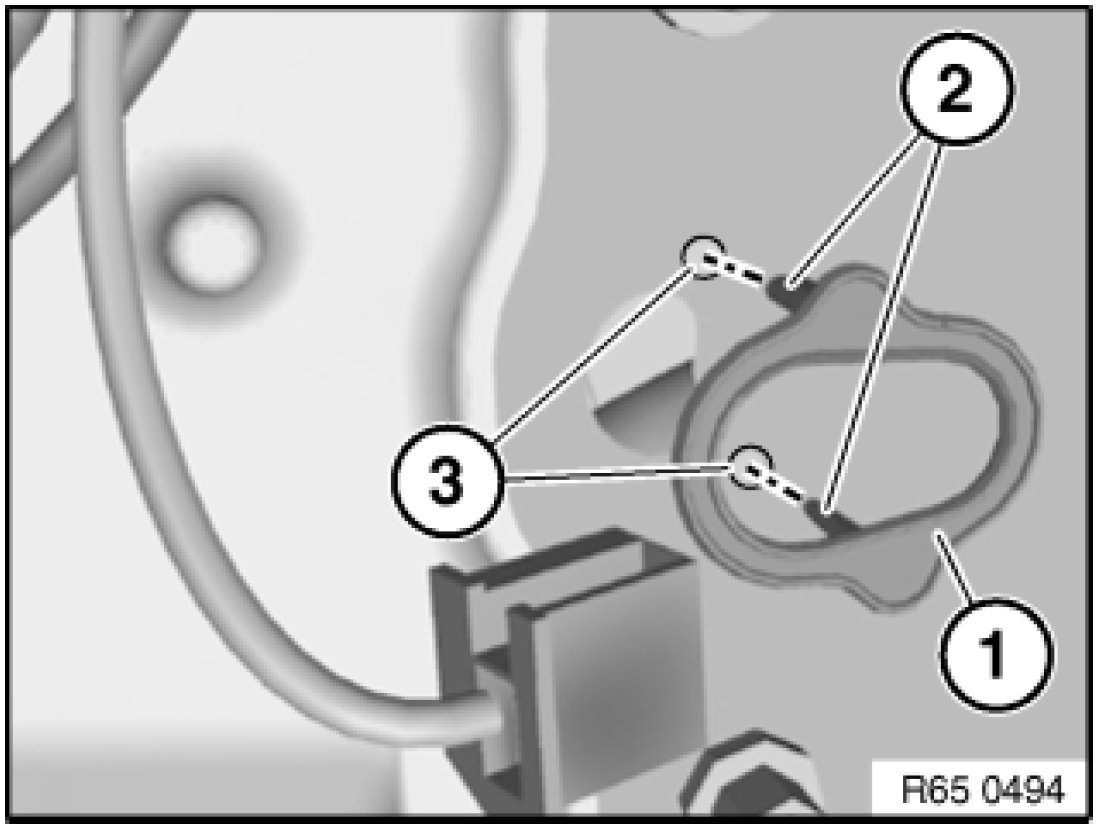 2
3
1
R65 0494