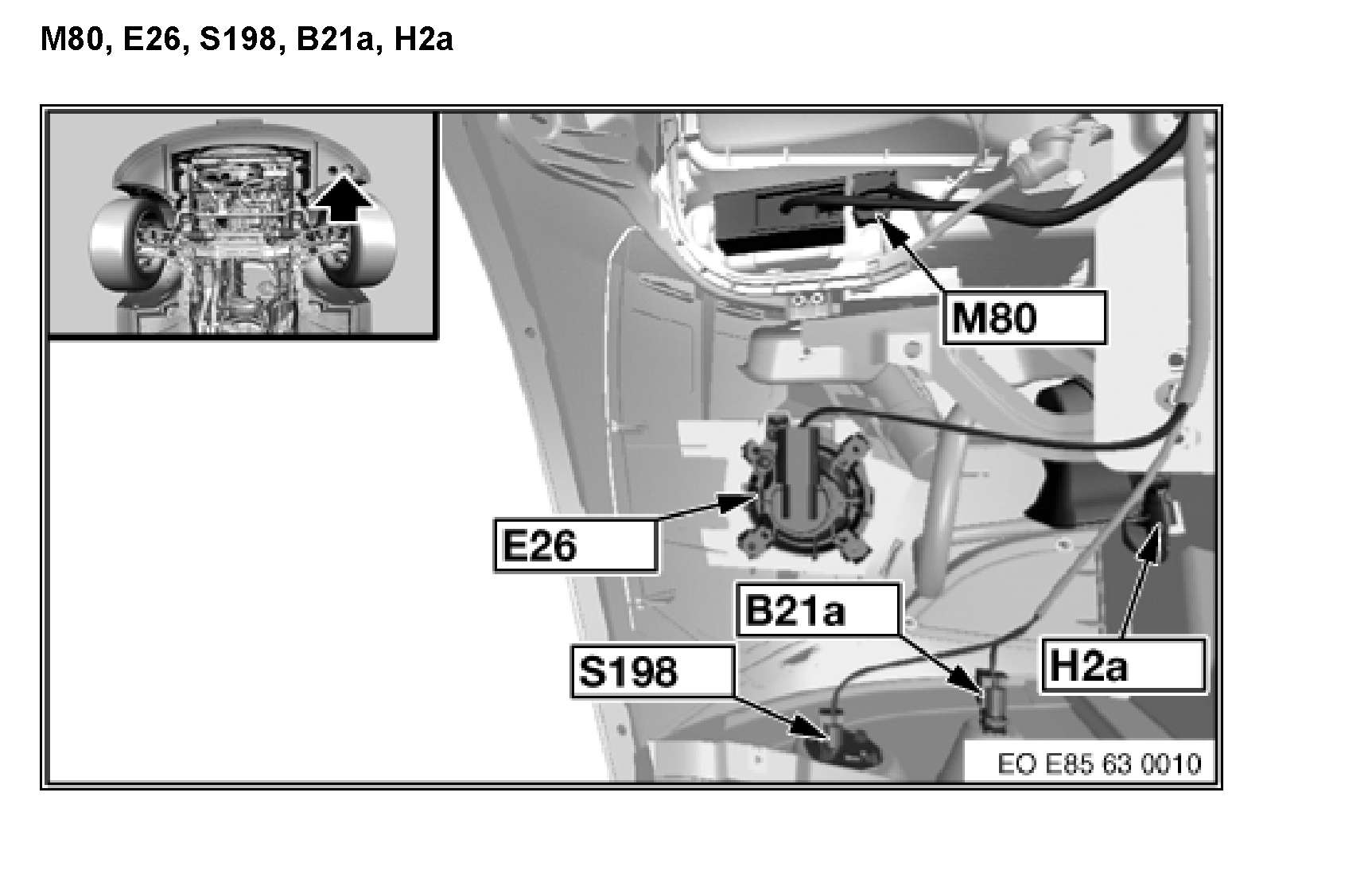 M80, E26, S198, B21a, H2a

M80

E26

B21a

S198

H2a

EO E85 63 0010