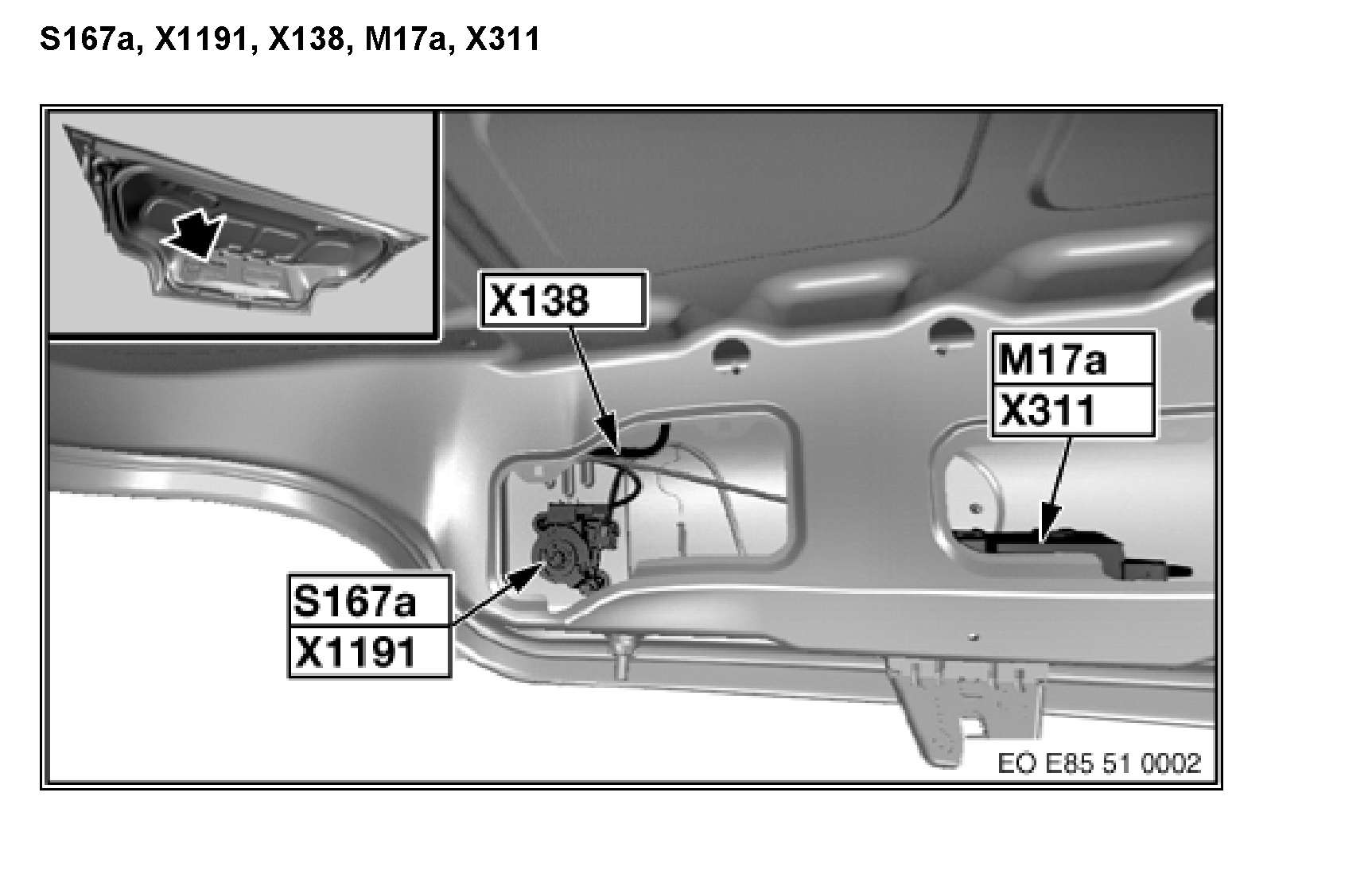 S167a, X1191, X138, M17a, X311

X138

M17a
X311

S167a
X1191

EO E85 51 0002