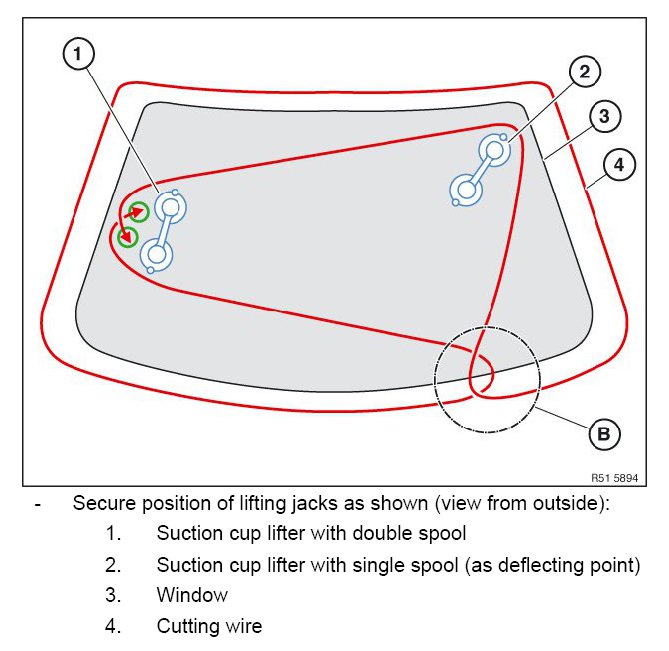 1
2
3
4
B
R51 5894

- Secure position of lifting jacks as shown (view from outside):

1. Suction cup lifter with double spool
2. Suction cup lifter with single spool (as deflecting point)
3. Window
4. Cutting wire