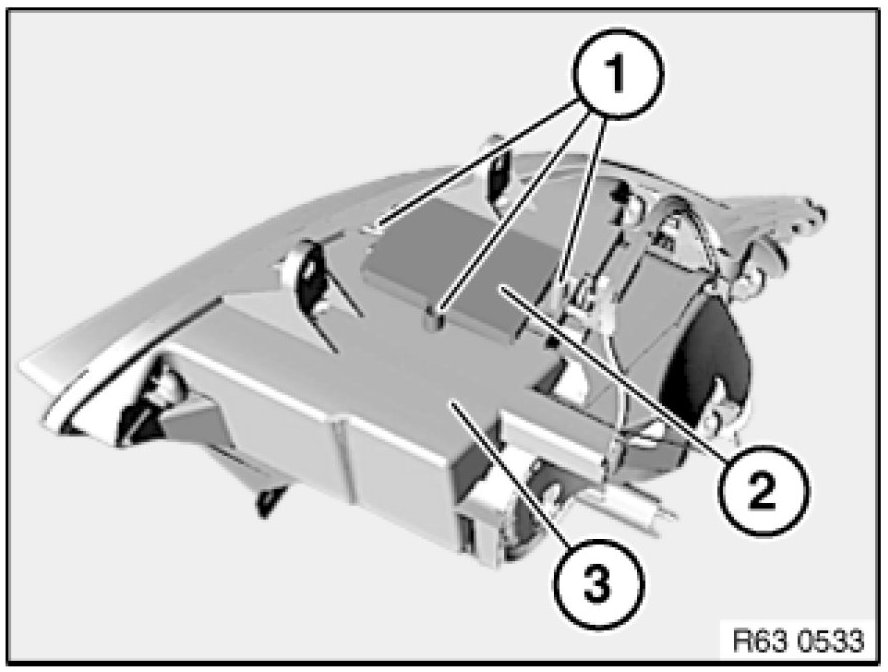 1
2
3
R63 0533