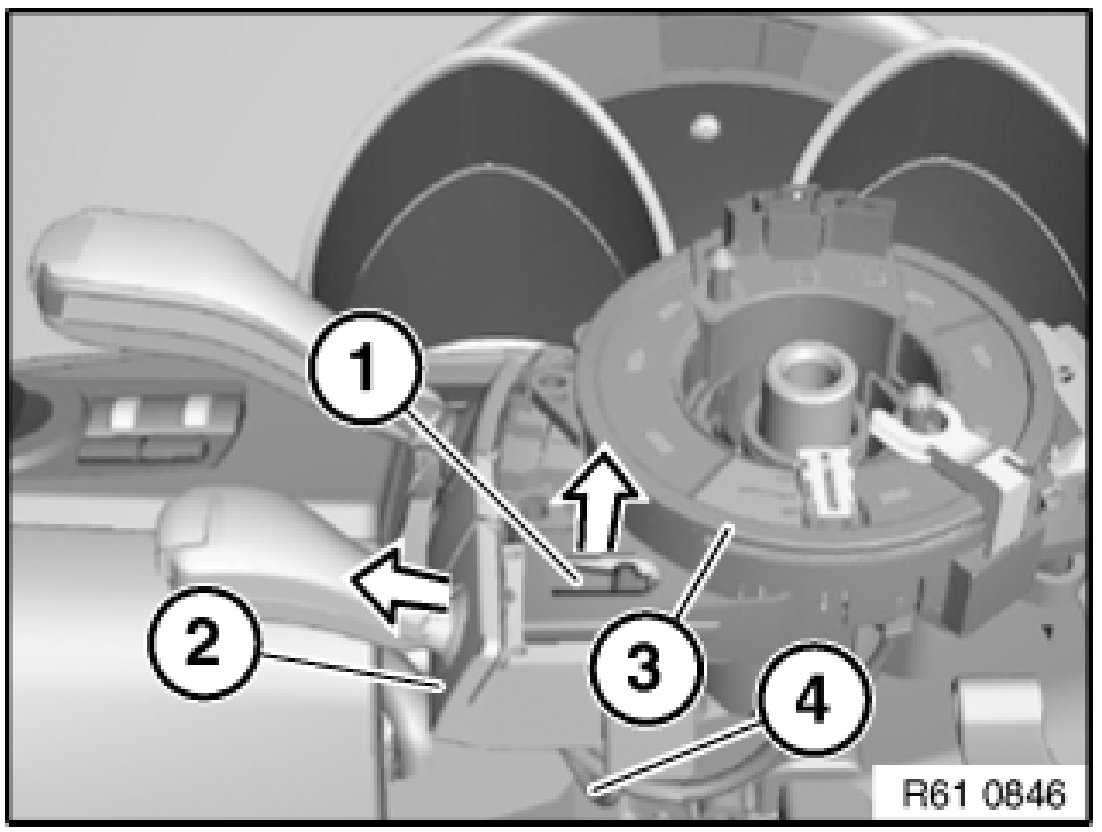 1
2
3
4
R61 0846