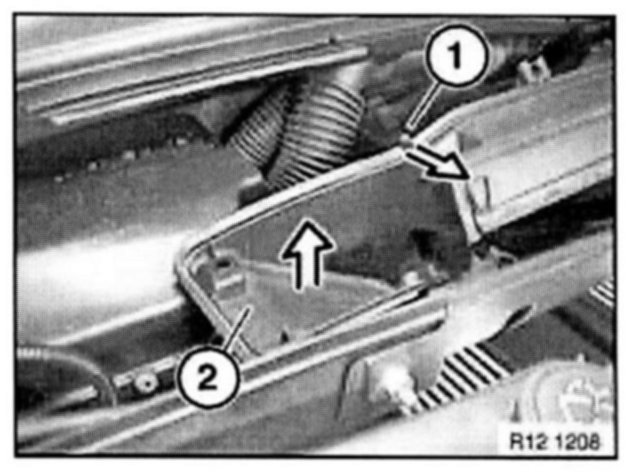 1

2

R12 1208