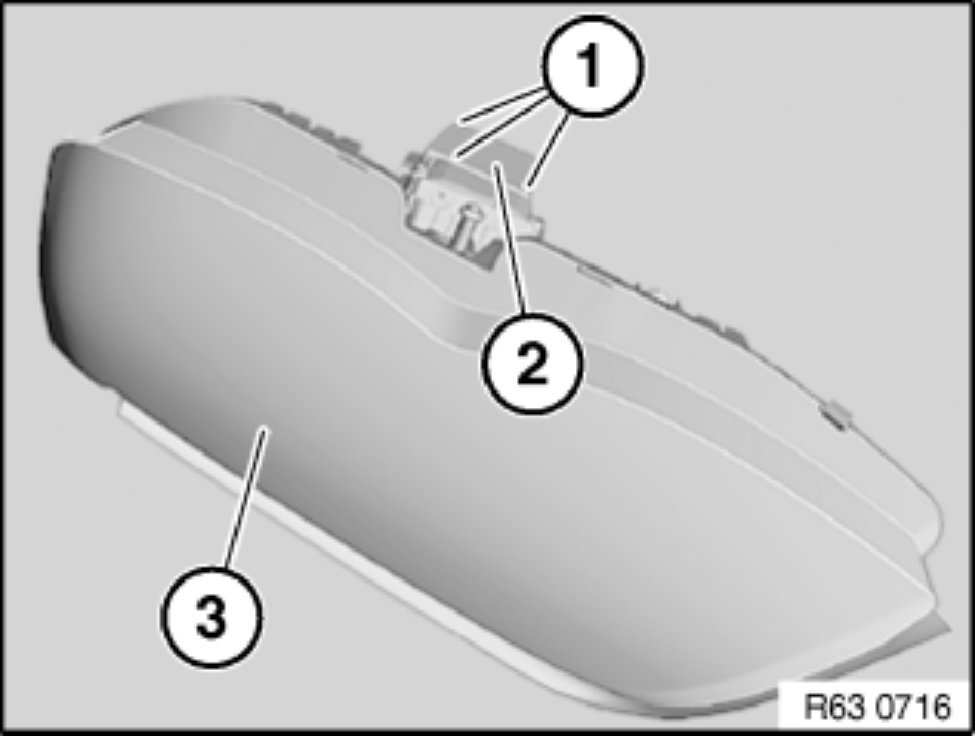 1
2
3
R63 0716