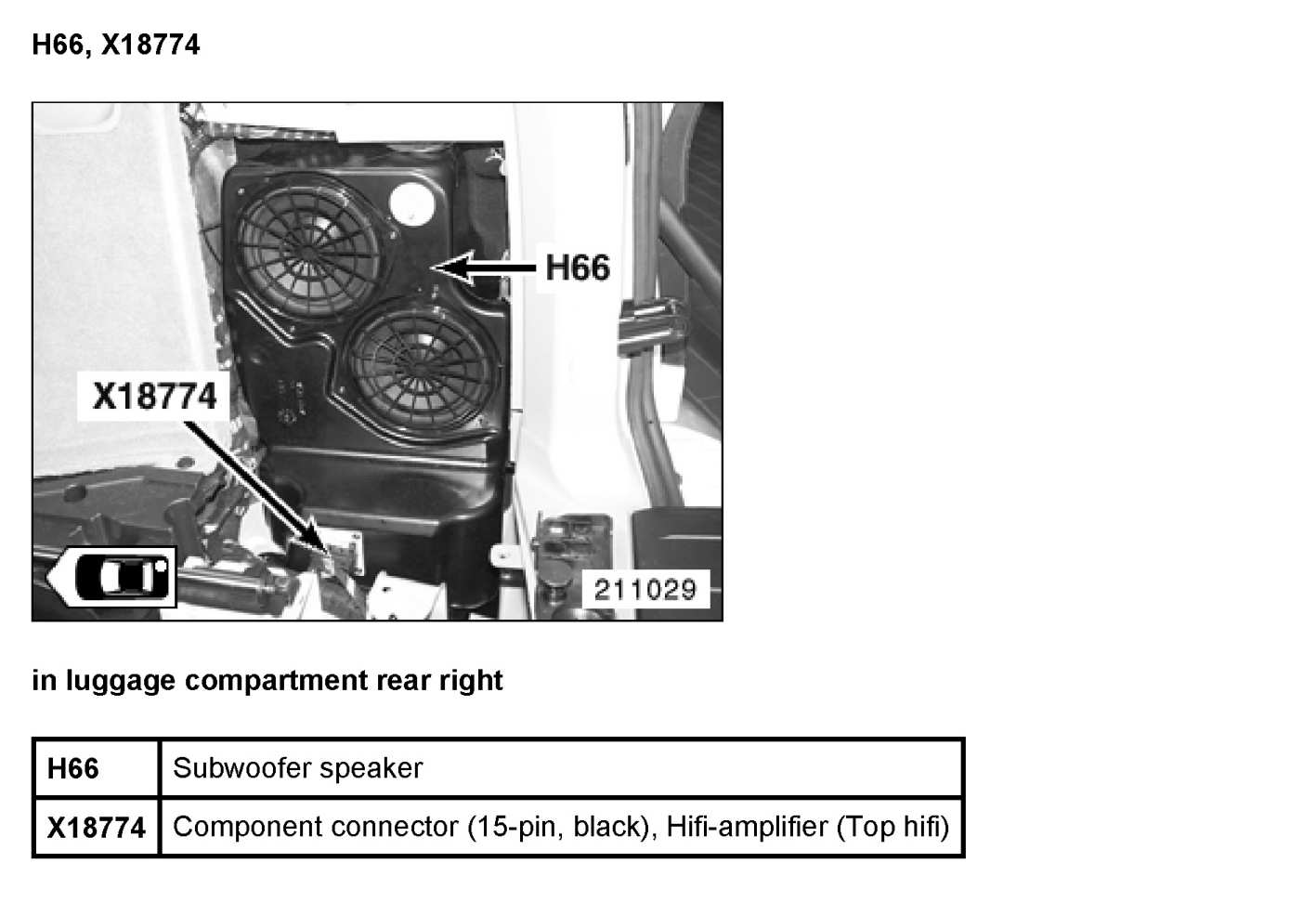 H66, X18774

H66

X18774

211029

in luggage compartment rear right

| H66 | Subwoofer speaker |
|---|---|
| X18774 | Component connector (15-pin, black), Hifi-amplifier (Top hifi) |