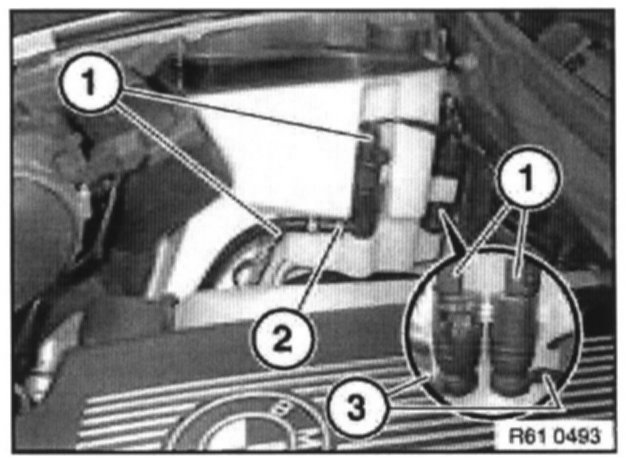 1
1
2
3
R61 0493