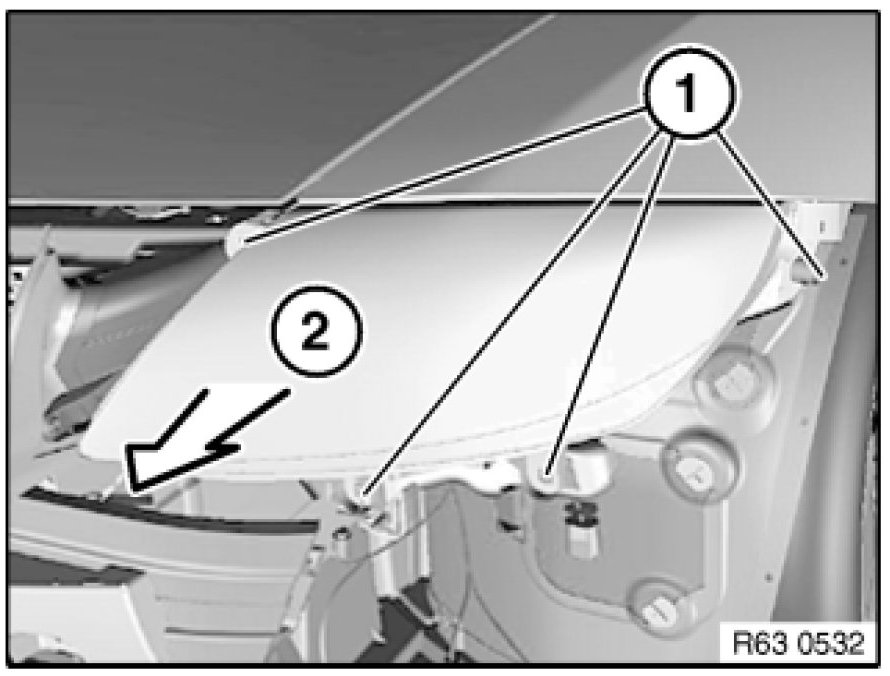 1
2
R63 0532