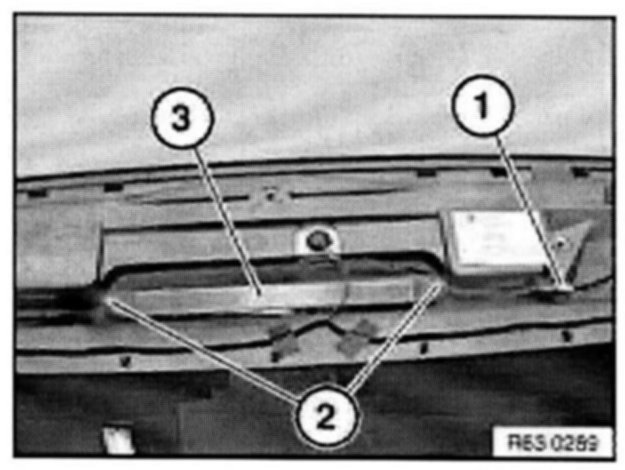 3
1
2
R63 0289