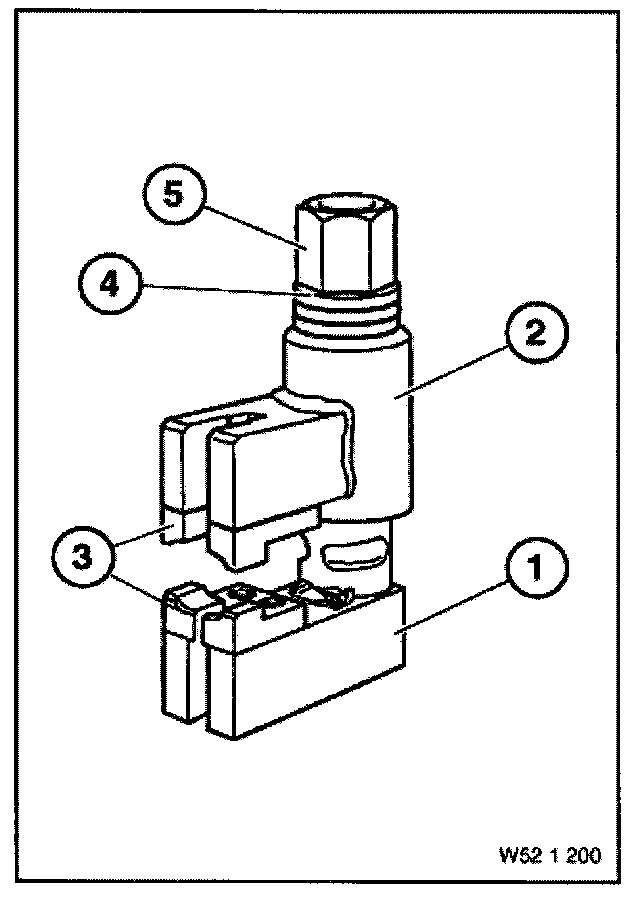 5
4
2
3
1
W52 1 200