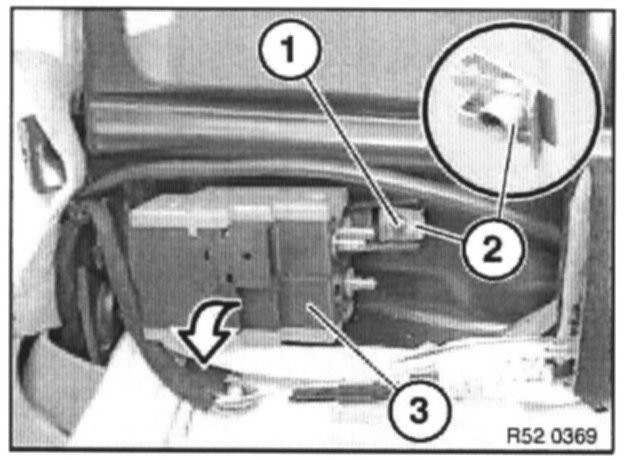 1
2
3
R52 0369