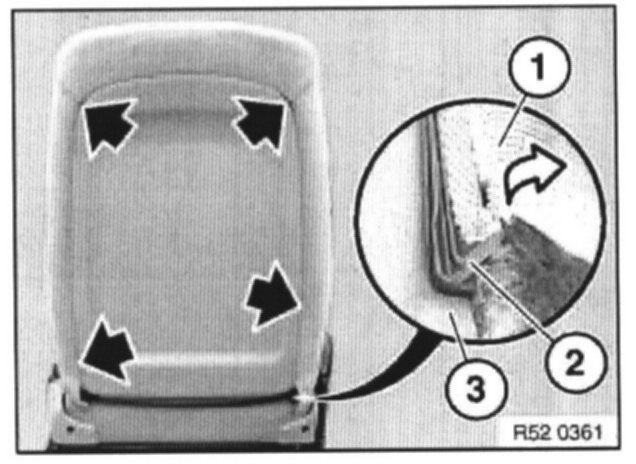 1
2
3
R52 0361