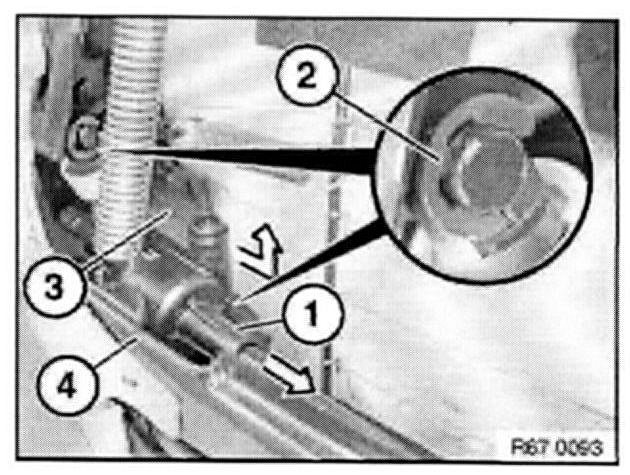 2
3
1
4
R67 0093