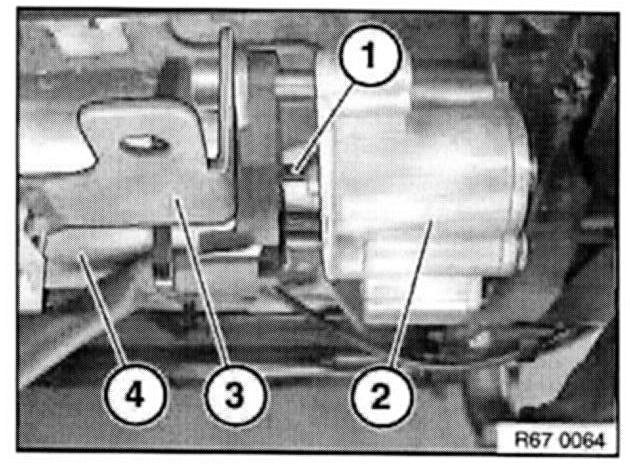 1
4
3
2
R67 0064