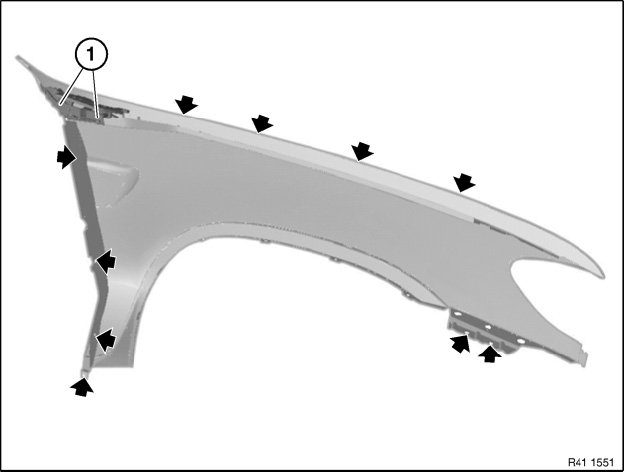 1

R41 1551