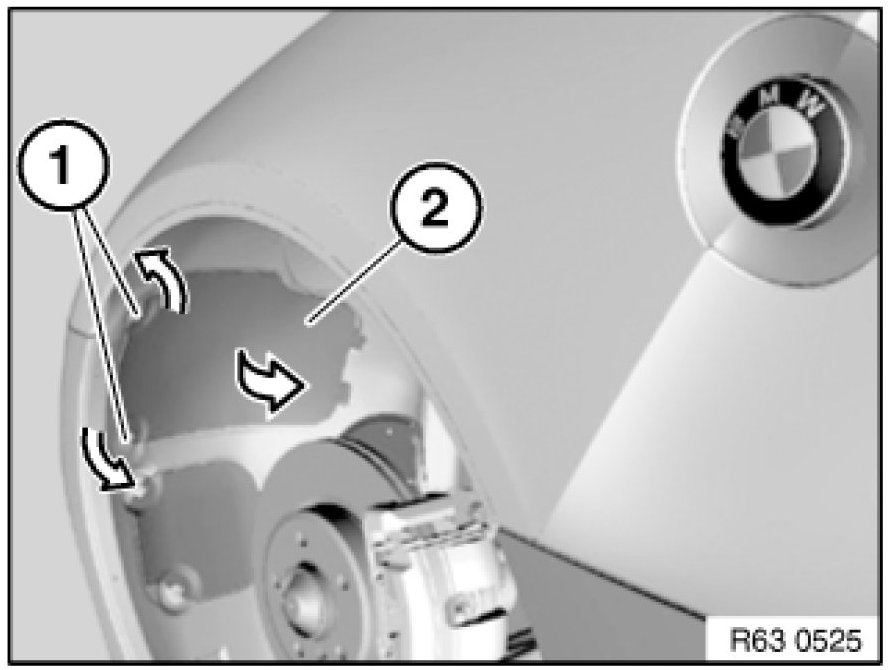 1
2
BMW
R63 0525